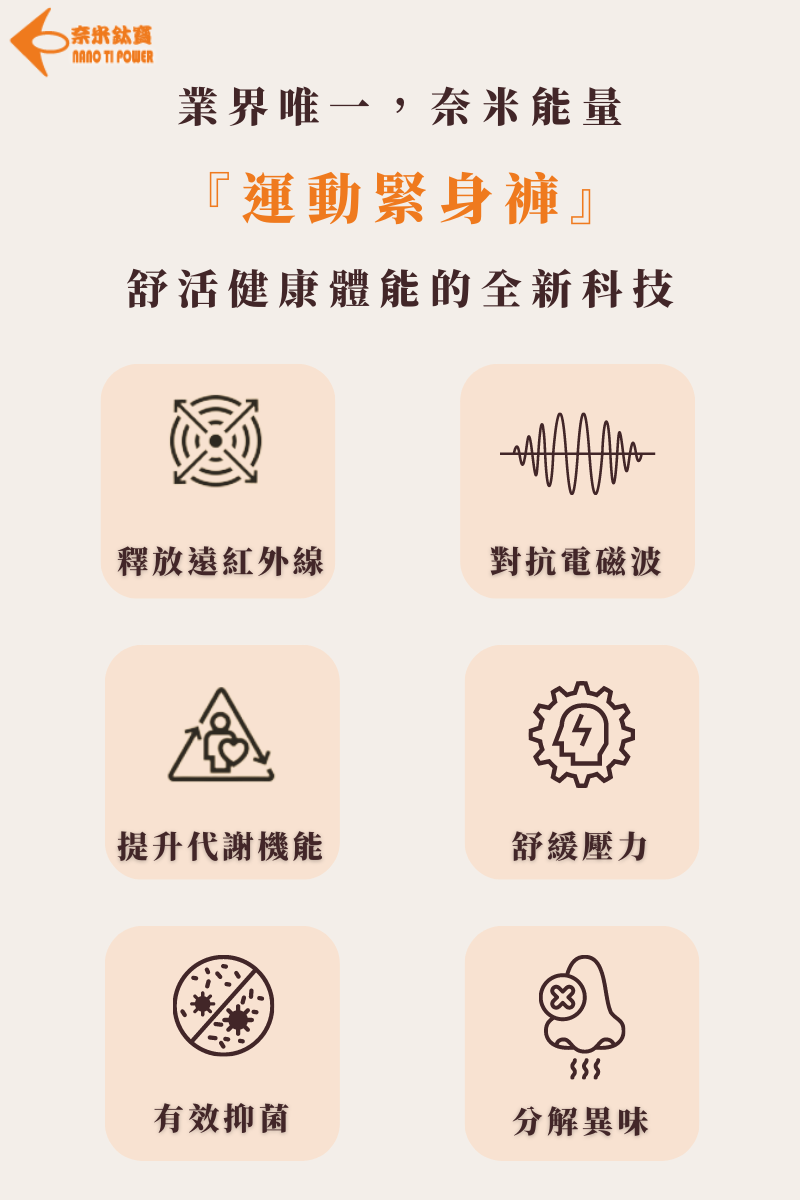 奈米鈦寶
NANO TI POWER

業界唯一，奈米能量

『運動緊身褲』

舒活健康體能的全新科技

釋放遠紅外線

對抗電磁波

提升代謝機能

舒緩壓力

有效抑菌

分解異味